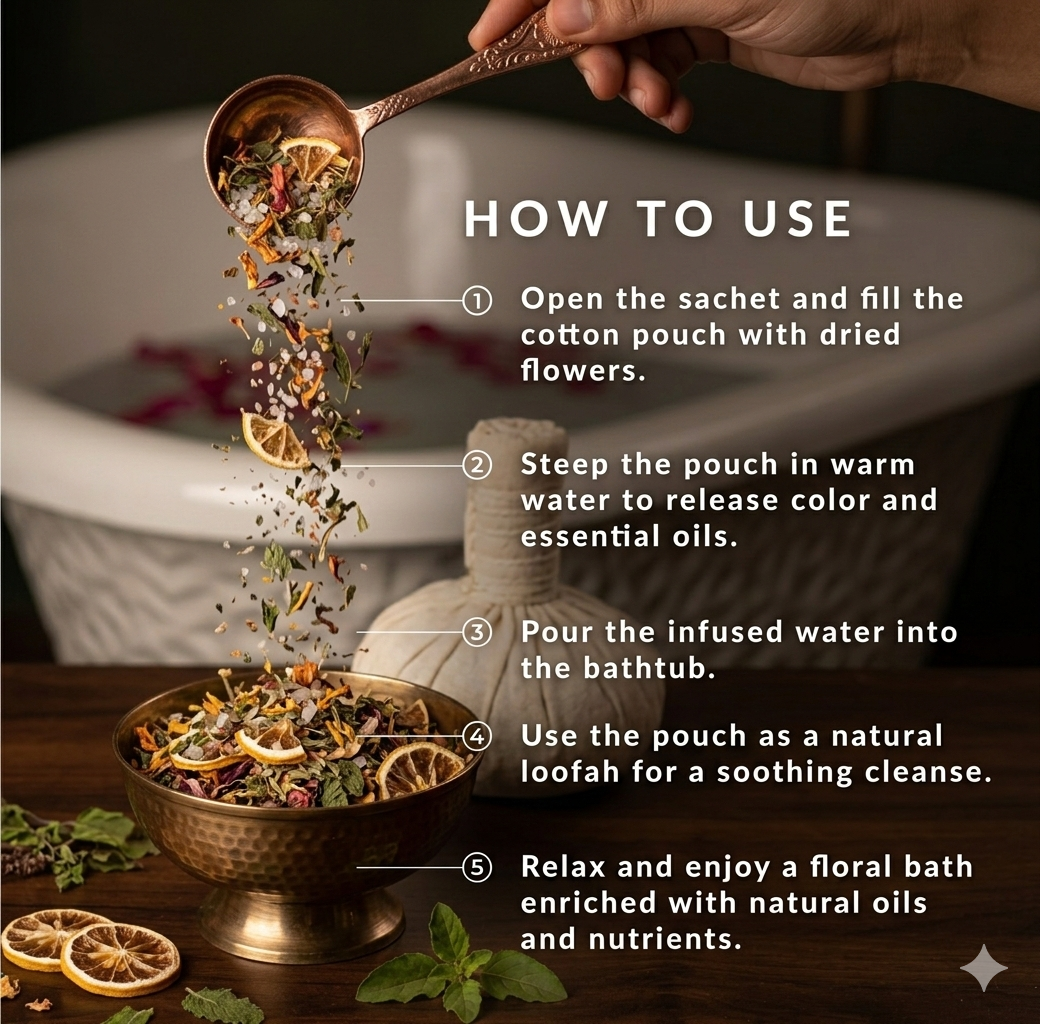 HOW TO USE

① Open the sachet and fill the cotton pouch with dried flowers.

② Steep the pouch in warm water to release color and essential oils.

③ Pour the infused water into the bathtub.

④ Use the pouch as a natural loofah for a soothing cleanse.

⑤ Relax and enjoy a floral bath enriched with natural oils and nutrients.